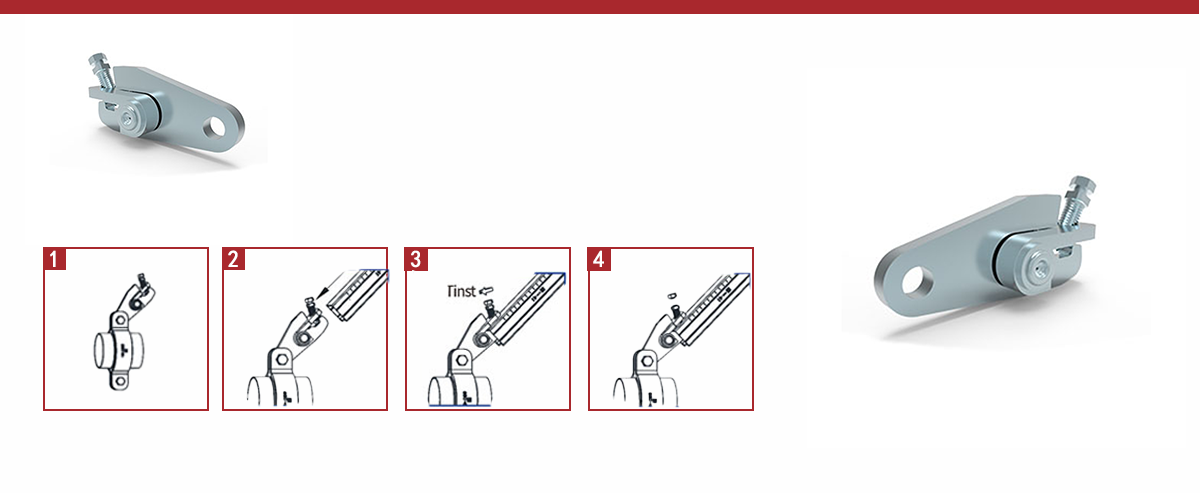 1

2

3

Tinst

4