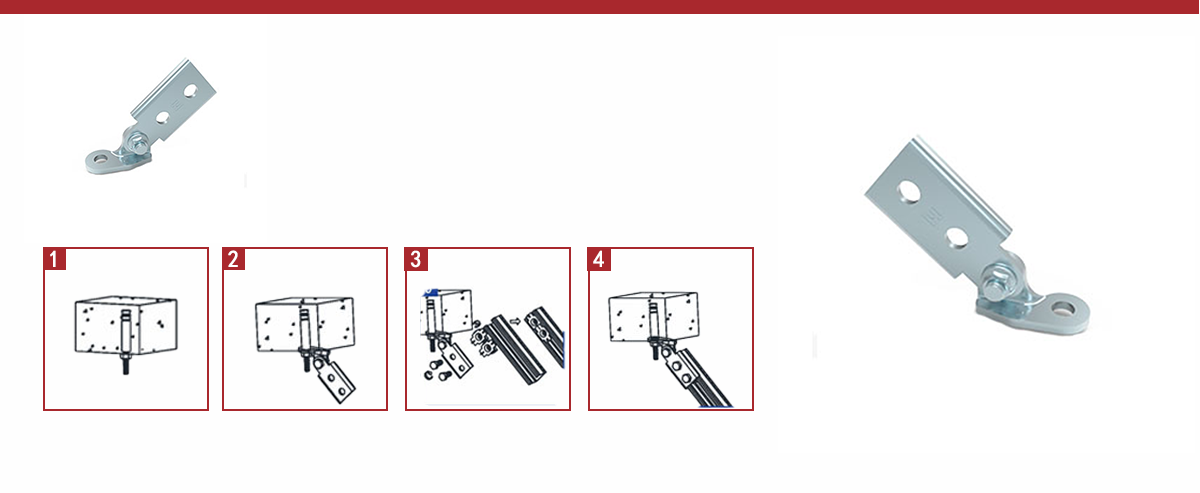 1

2

3

4